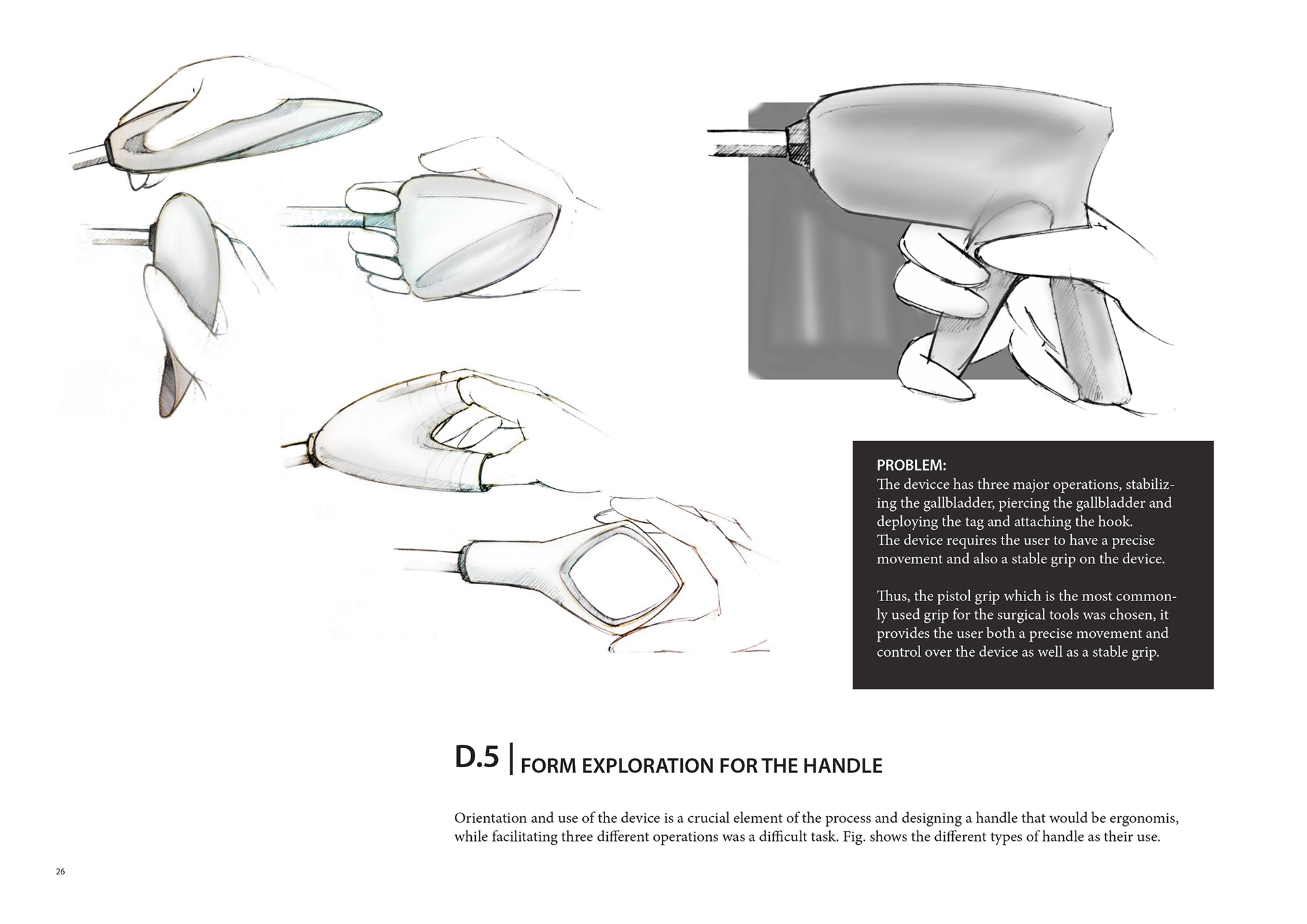 PROBLEM:
The devicce has three major operations, stabilizing the gallbladder, piercing the gallbladder and deploying the tag and attaching the hook.
The device requires the user to have a precise movement and also a stable grip on the device.

Thus, the pistol grip which is the most commonly used grip for the surgical tools was chosen, it provides the user both a precise movement and control over the device as well as a stable grip.

D.5 | FORM EXPLORATION FOR THE HANDLE

Orientation and use of the device is a crucial element of the process and designing a handle that would be ergonomis, while facilitating three different operations was a difficult task. Fig. shows the different types of handle as their use.

26