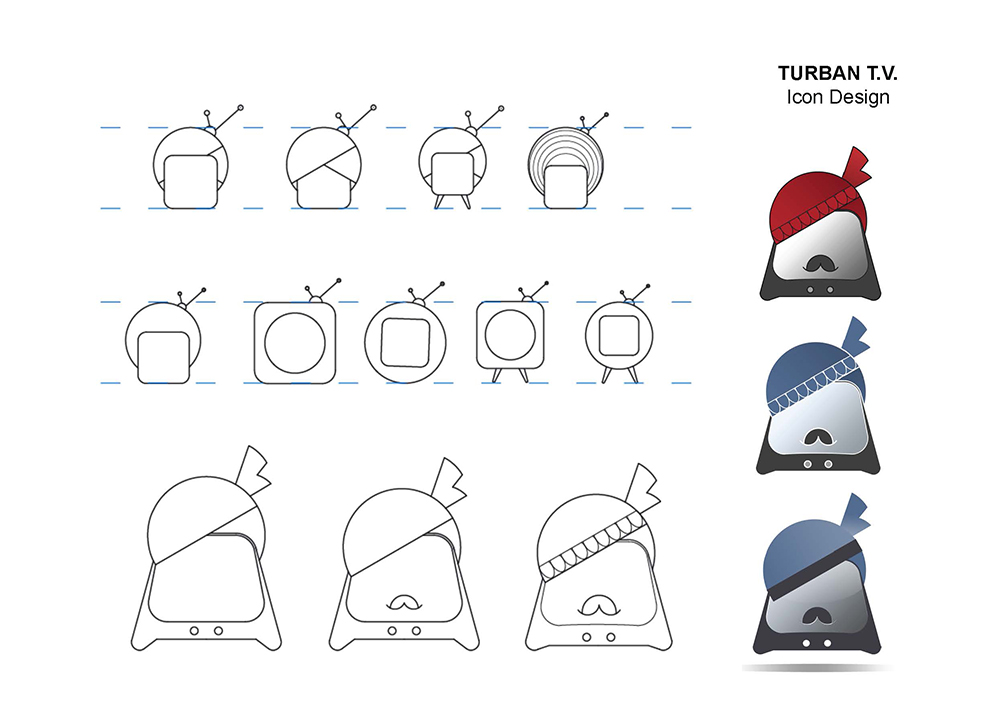 TURBAN T.V.
Icon Design