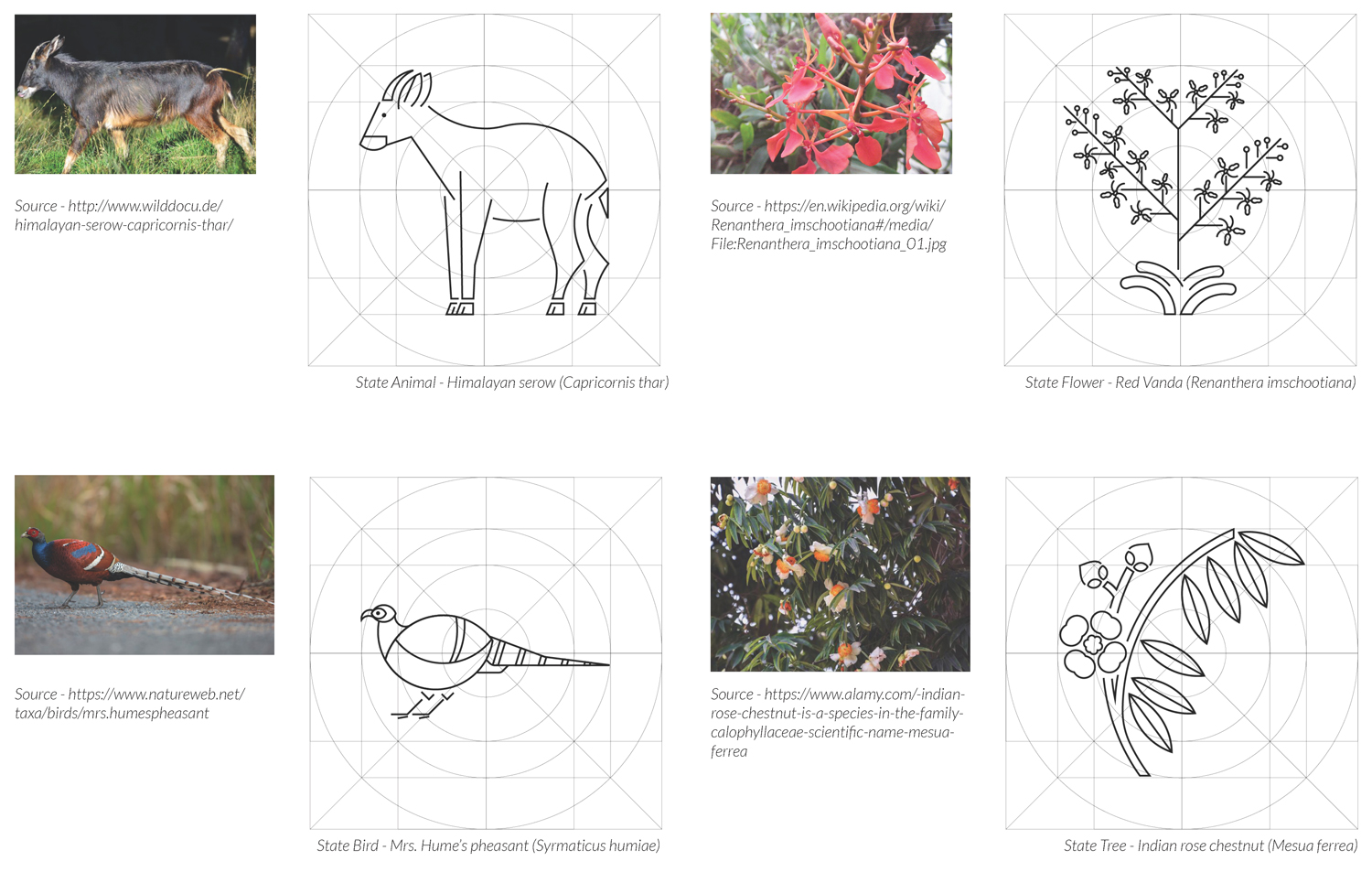 Source - http://www.wilddocu.de/himalayan-serow-capricornis-thar/

State Animal - Himalayan serow (Capricornis thar)

Source - https://en.wikipedia.org/wiki/Renanthera_imschootiana#/media/File:Renanthera_imschootiana_01.jpg

State Flower - Red Vanda (Renanthera imschootiana)

Source - https://www.natureweb.net/taxa/birds/mrs.humespheasant

State Bird - Mrs. Hume's pheasant (Syrmaticus humiae)

Source - https://www.alamy.com/-indian-rose-chestnut-is-a-species-in-the-family-calophyllaceae-scientific-name-mesua-ferrea

State Tree - Indian rose chestnut (Mesua ferrea)