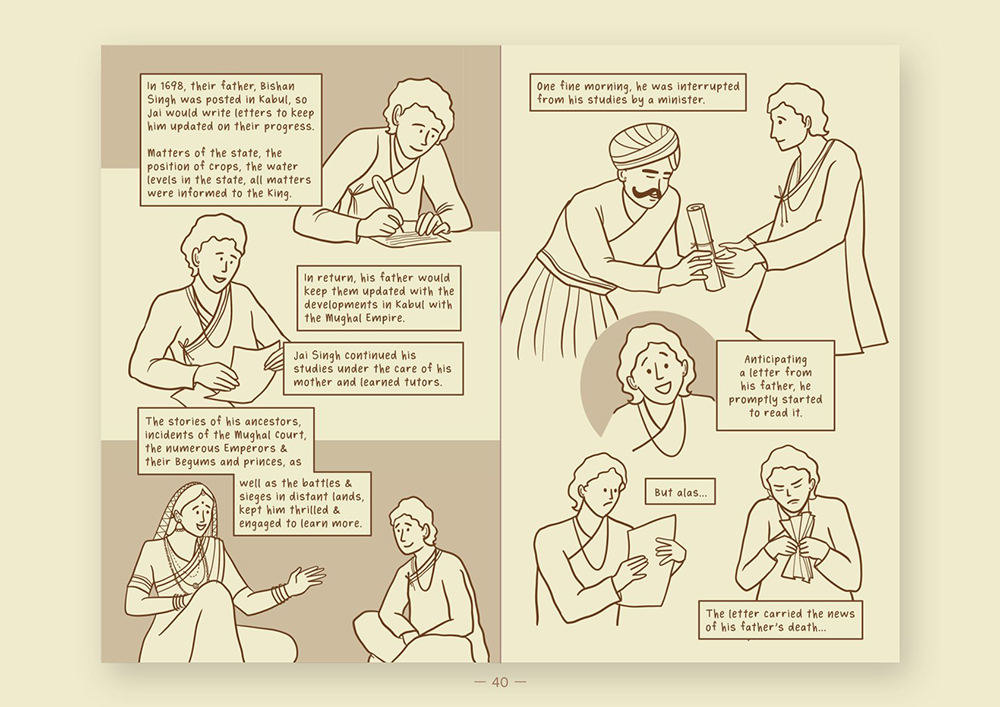 In 1698, their father, Bishan Singh was posted in Kabul, so Jai would write letters to keep him updated on their progress.

Matters of the state, the position of crops, the water levels in the state, all matters were informed to the King.

In return, his father would keep them updated with the developments in Kabul with the Mughal Empire.

Jai Singh continued his studies under the care of his mother and learned tutors.

The stories of his ancestors, incidents of the Mughal Court, the numerous Emperors & their Begums and princes, as

well as the battles & sieges in distant lands, kept him thrilled & engaged to learn more.

One fine morning, he was interrupted from his studies by a minister.

Anticipating a letter from his father, he promptly started to read it.

But alas...

The letter carried the news of his father's death...

— 40 —