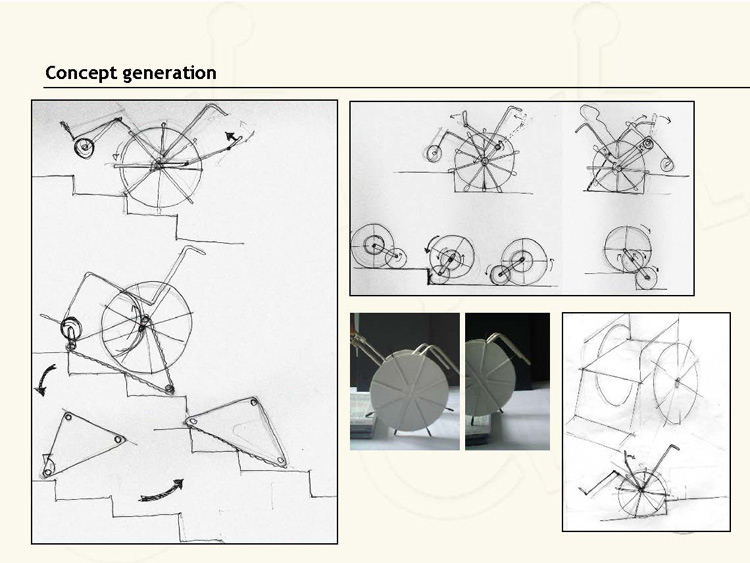 Concept generation