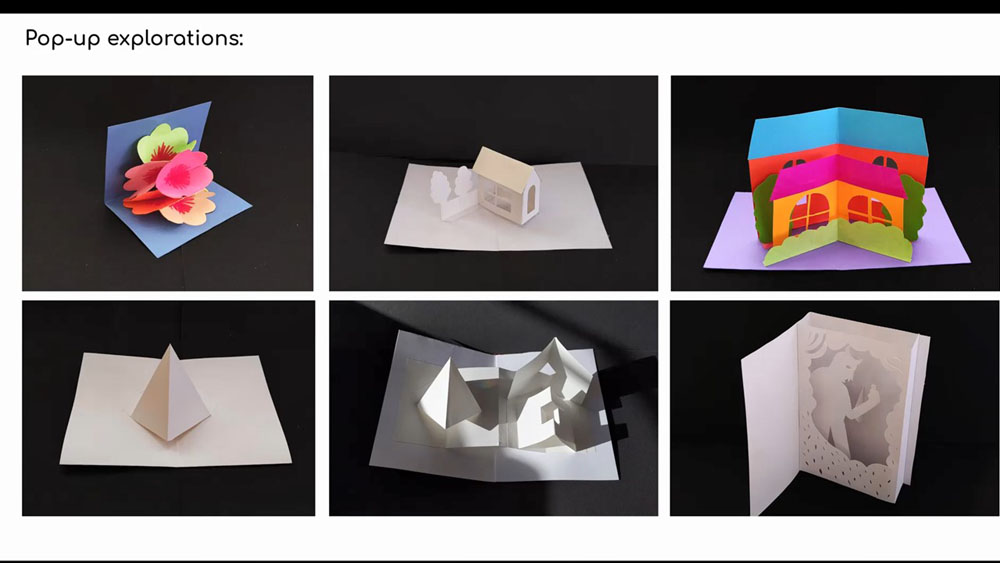 Pop-up explorations: